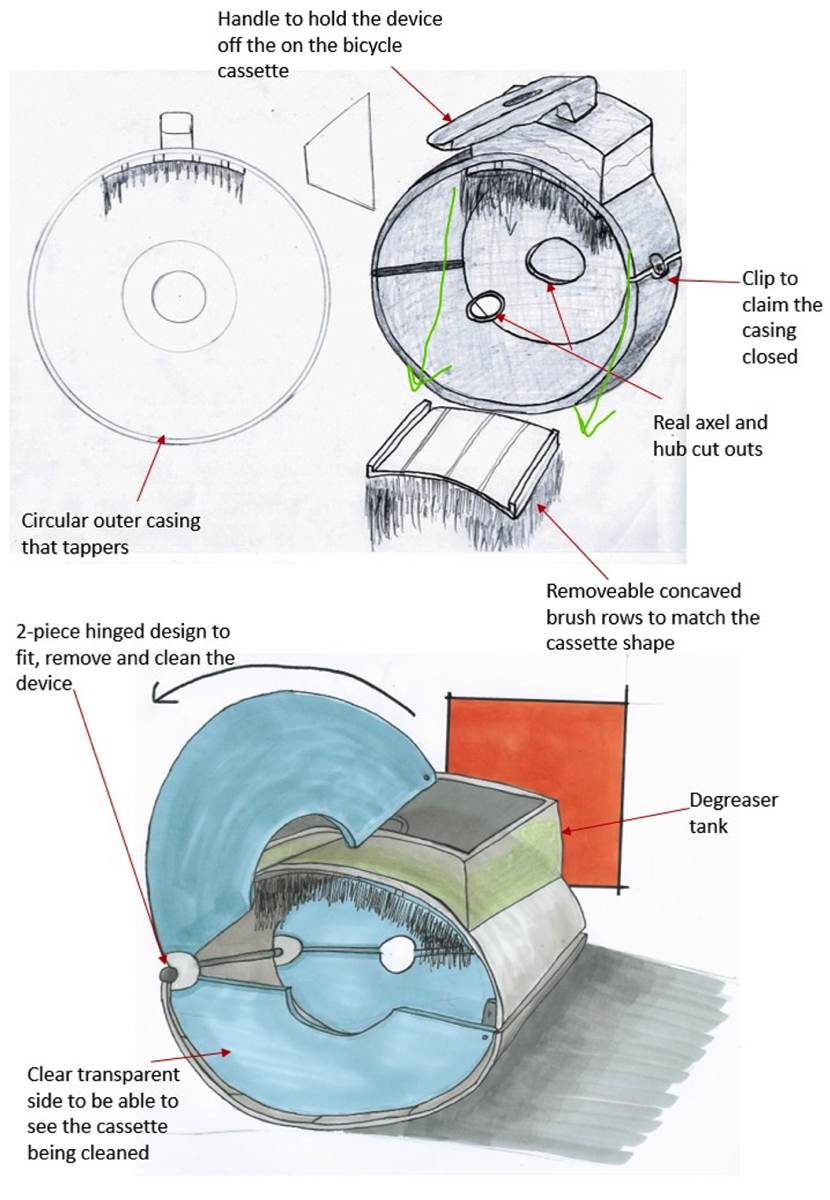 Handle to hold the device off the on the bicycle cassette

Clip to claim the casing closed

Real axel and hub cut outs

Circular outer casing that tappers

Removeable concaved brush rows to match the cassette shape

2-piece hinged design to fit, remove and clean the device

Degreaser tank

Clear transparent side to be able to see the cassette being cleaned