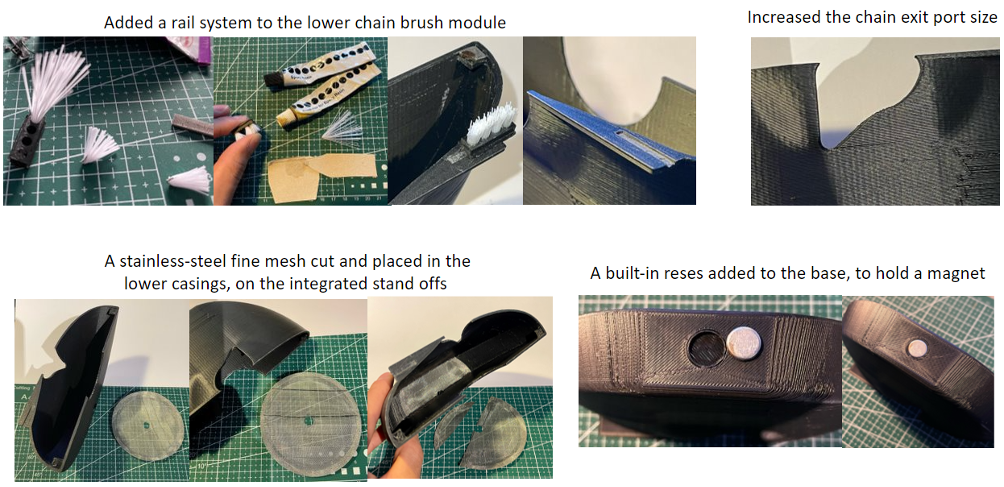 Added a rail system to the lower chain brush module

Increased the chain exit port size

A stainless-steel fine mesh cut and placed in the lower casings, on the integrated stand offs

A built-in reses added to the base, to hold a magnet