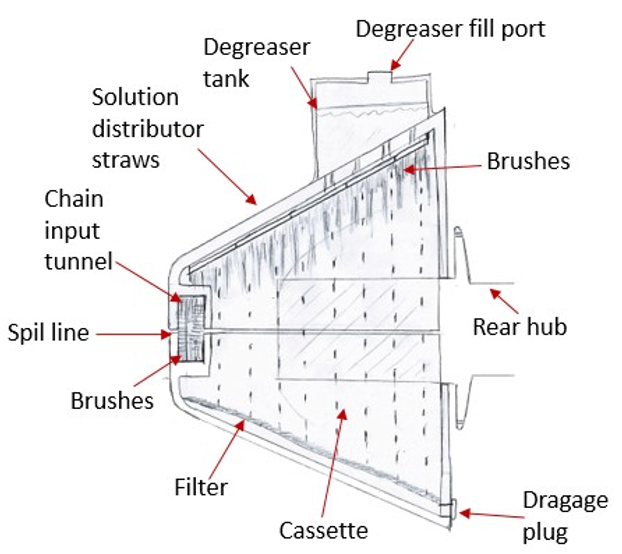 Degreaser fill port

Degreaser tank

Solution distributor straws

Brushes

Chain input tunnel

Spil line

Rear hub

Brushes

Filter

Cassette

Dragage plug