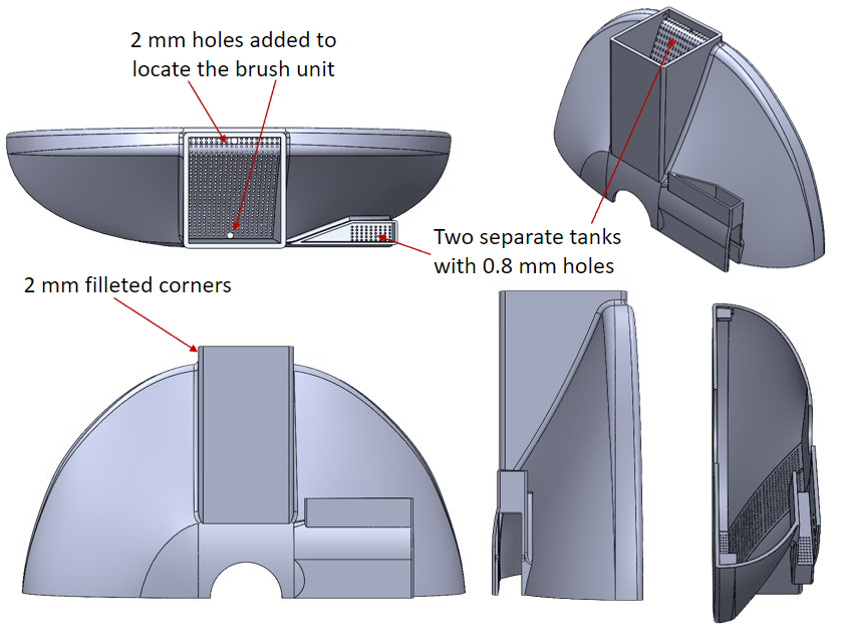 2 mm holes added to locate the brush unit

Two separate tanks with 0.8 mm holes

2 mm filleted corners