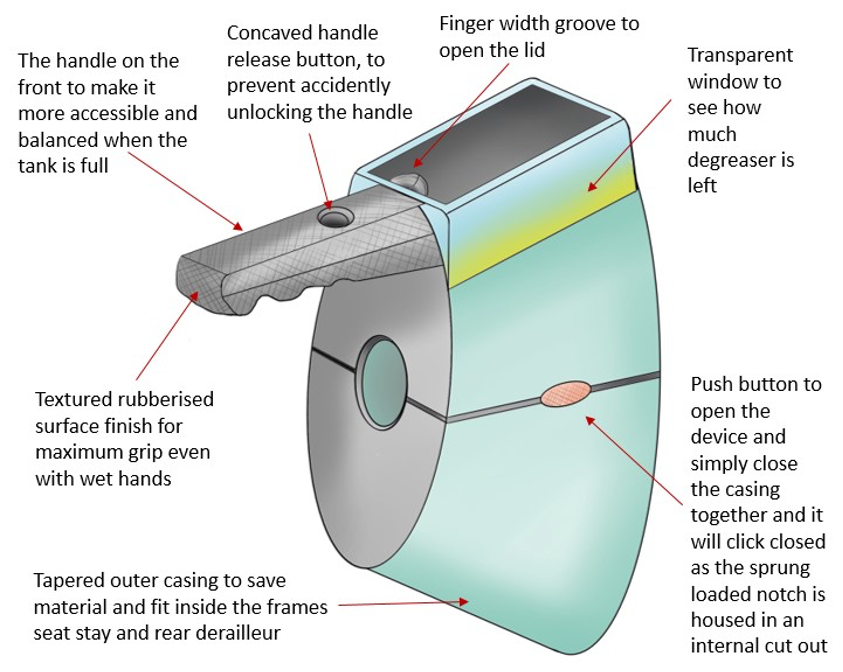 The handle on the front to make it more accessible and balanced when the tank is full

Concaved handle release button, to prevent accidently unlocking the handle

Finger width groove to open the lid

Transparent window to see how much degreaser is left

Textured rubberised surface finish for maximum grip even with wet hands

Push button to open the device and simply close the casing together and it will click closed as the sprung loaded notch is housed in an internal cut out

Tapered outer casing to save material and fit inside the frames seat stay and rear derailleur