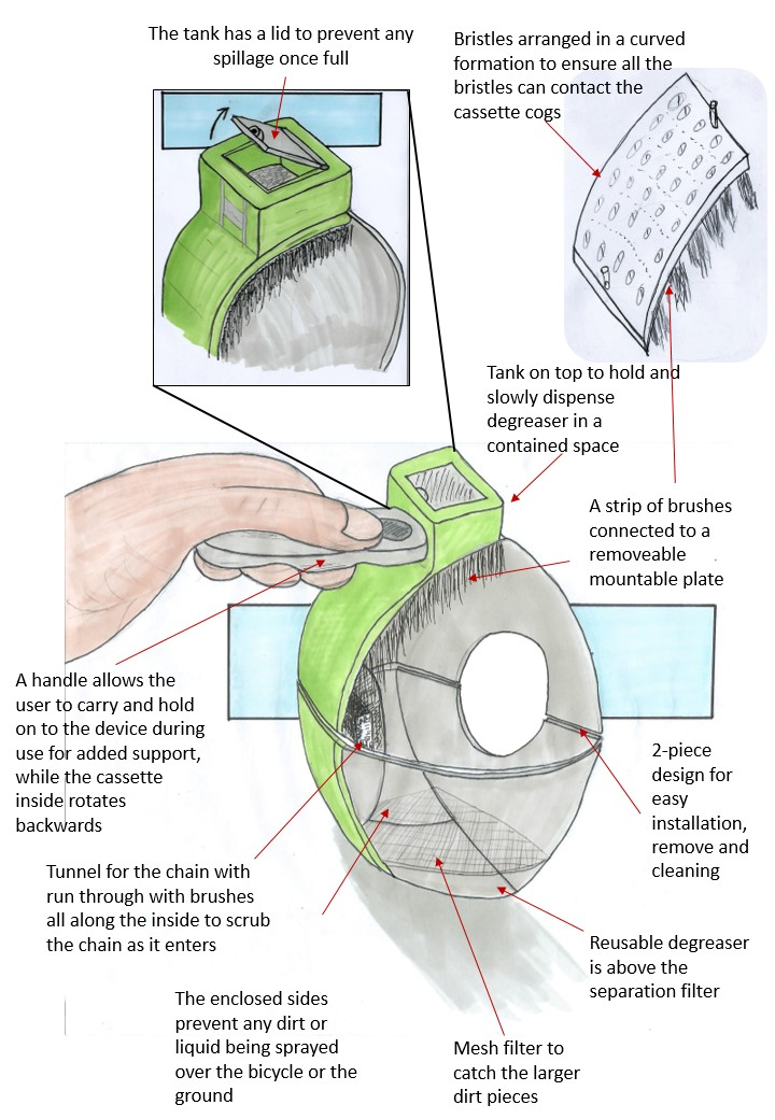 The tank has a lid to prevent any spillage once full

Bristles arranged in a curved formation to ensure all the bristles can contact the cassette cogs

Tank on top to hold and slowly dispense degreaser in a contained space

A strip of brushes connected to a removeable mountable plate

A handle allows the user to carry and hold on to the device during use for added support, while the cassette inside rotates backwards

2-piece design for easy installation, remove and cleaning

Tunnel for the chain with run through with brushes all along the inside to scrub the chain as it enters

Reusable degreaser is above the separation filter

The enclosed sides prevent any dirt or liquid being sprayed over the bicycle or the ground

Mesh filter to catch the larger dirt pieces