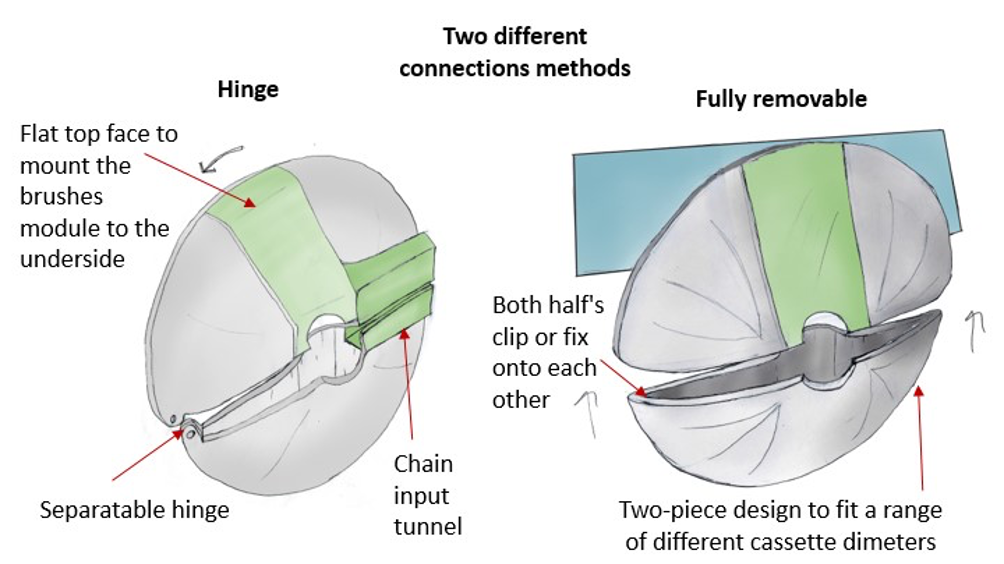 Two different connections methods

Hinge

Flat top face to mount the brushes module to the underside

Separatable hinge

Chain input tunnel

Fully removable

Both half's clip or fix onto each other

Two-piece design to fit a range of different cassette dimeters