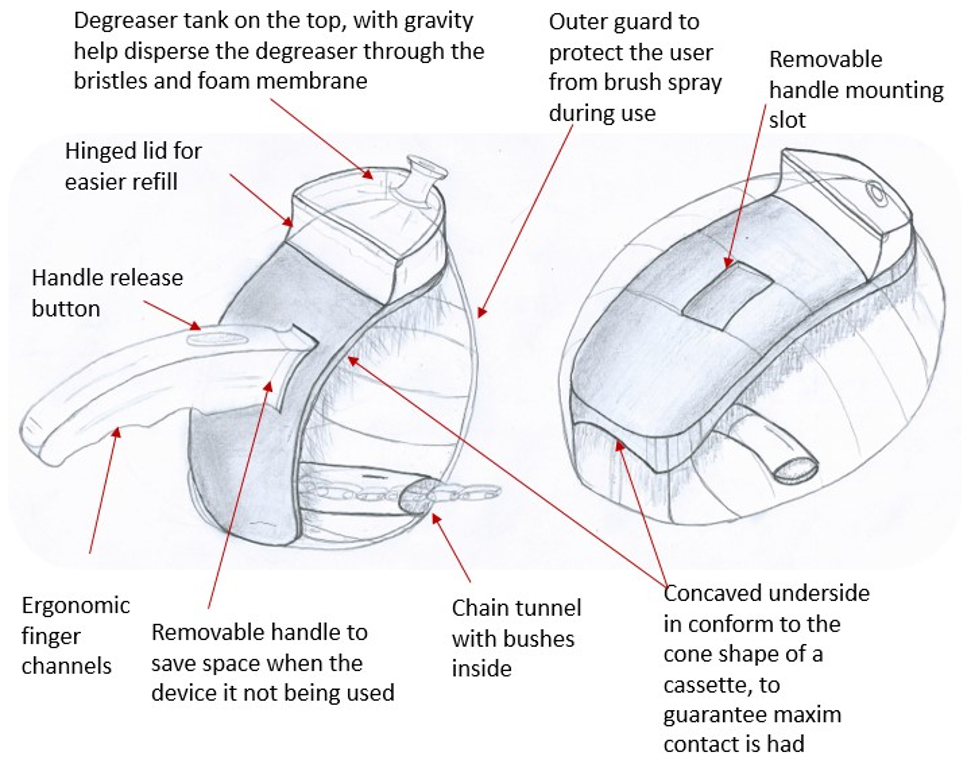 Degreaser tank on the top, with gravity help disperse the degreaser through the bristles and foam membrane

Outer guard to protect the user from brush spray during use

Removable handle mounting slot

Hinged lid for easier refill

Handle release button

Ergonomic finger channels

Removable handle to save space when the device it not being used

Chain tunnel with bushes inside

Concaved underside in conform to the cone shape of a cassette, to guarantee maxim contact is had